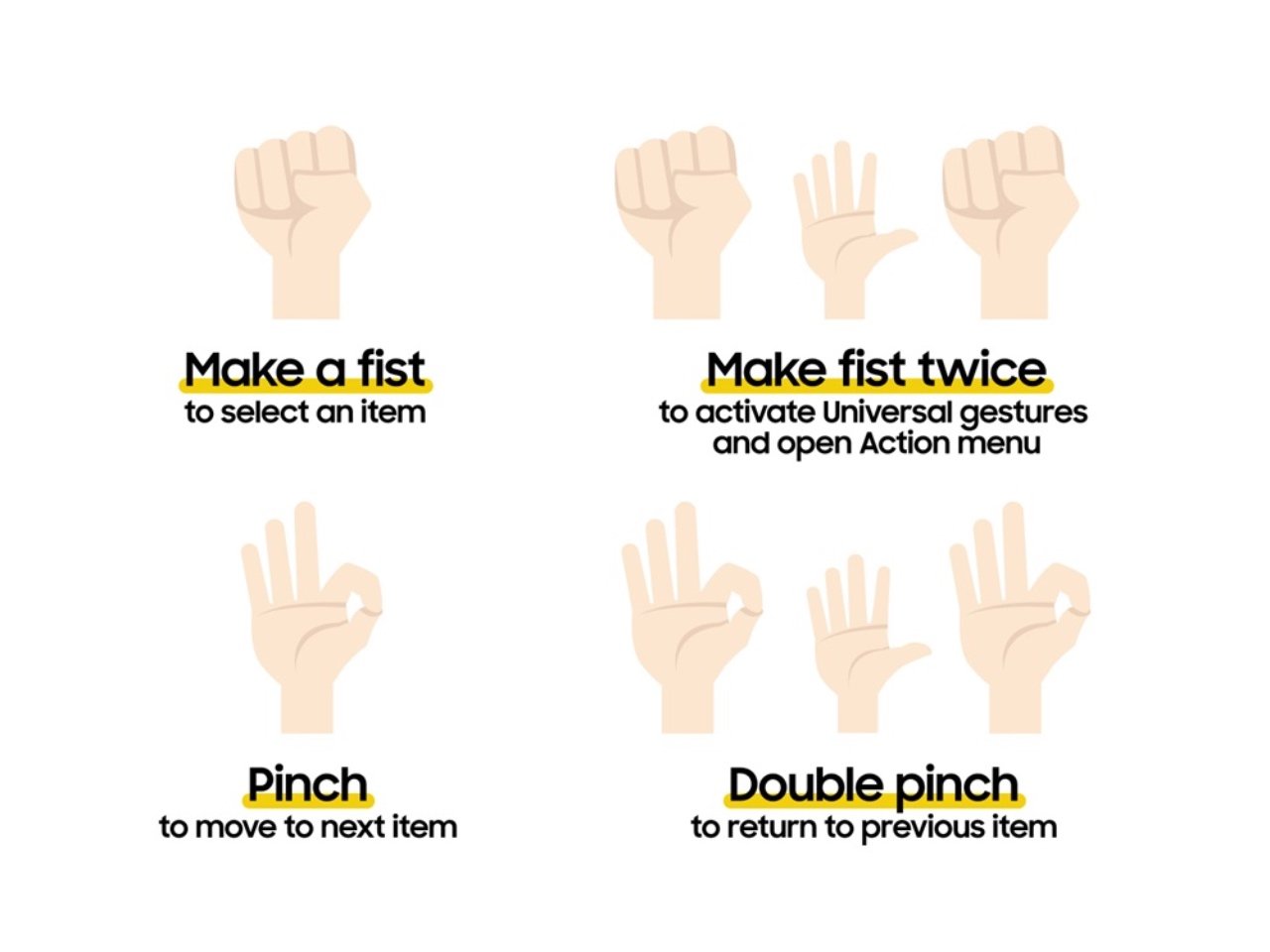 Make a fist
to select an item

Make fist twice
to activate Universal gestures and open Action menu

Pinch
to move to next item

Double pinch
to return to previous item