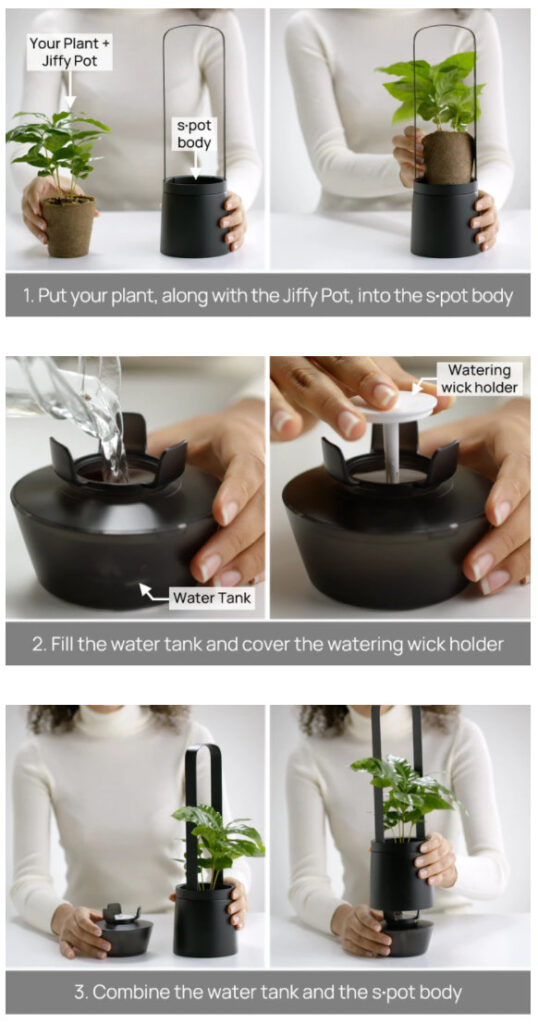 Your Plant + Jiffy Pot

s-pot body

1. Put your plant, along with the Jiffy Pot, into the s-pot body

Watering wick holder

Water Tank

2. Fill the water tank and cover the watering wick holder

3. Combine the water tank and the s-pot body