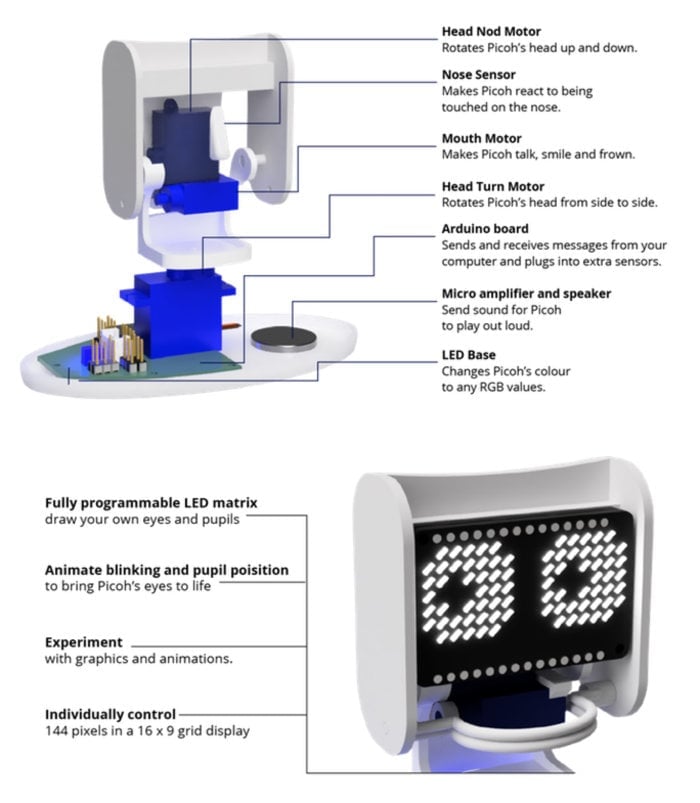 Head Nod Motor
Rotates Picoh's head up and down.

Nose Sensor
Makes Picoh react to being touched on the nose.

Mouth Motor
Makes Picoh talk, smile and frown.

Head Turn Motor
Rotates Picoh's head from side to side.

Arduino board
Sends and receives messages from your computer and plugs into extra sensors.

Micro amplifier and speaker
Send sound for Picoh to play out loud.

LED Base
Changes Picoh's colour to any RGB values.

Fully programmable LED matrix
draw your own eyes and pupils

Animate blinking and pupil poisition
to bring Picoh's eyes to life

Experiment
with graphics and animations.

Individually control
144 pixels in a 16 x 9 grid display