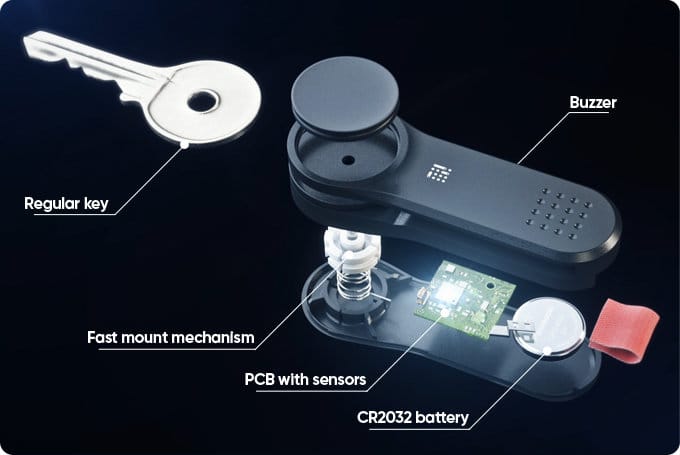 Buzzer

Regular key

Fast mount mechanism

PCB with sensors

CR2032 battery