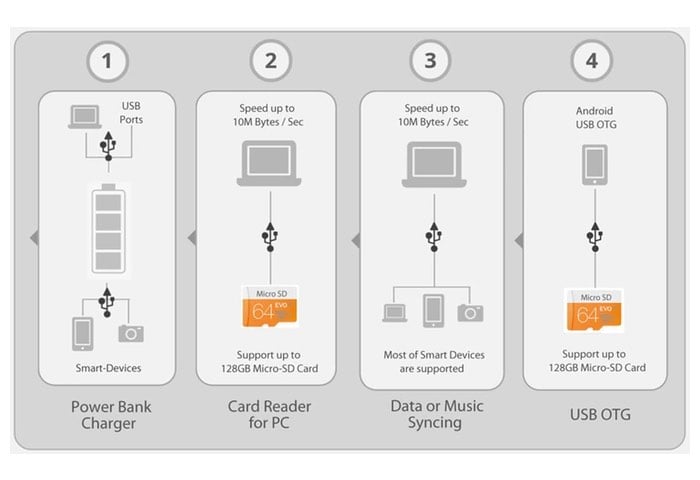 1

USB Ports

Smart-Devices

Power Bank Charger

2

Speed up to 10M Bytes / Sec

Micro SD 64 EVO

Support up to 128GB Micro-SD Card

Card Reader for PC

3

Speed up to 10M Bytes / Sec

Most of Smart Devices are supported

Data or Music Syncing

4

Android USB OTG

Micro SD 64 EVO

Support up to 128GB Micro-SD Card

USB OTG